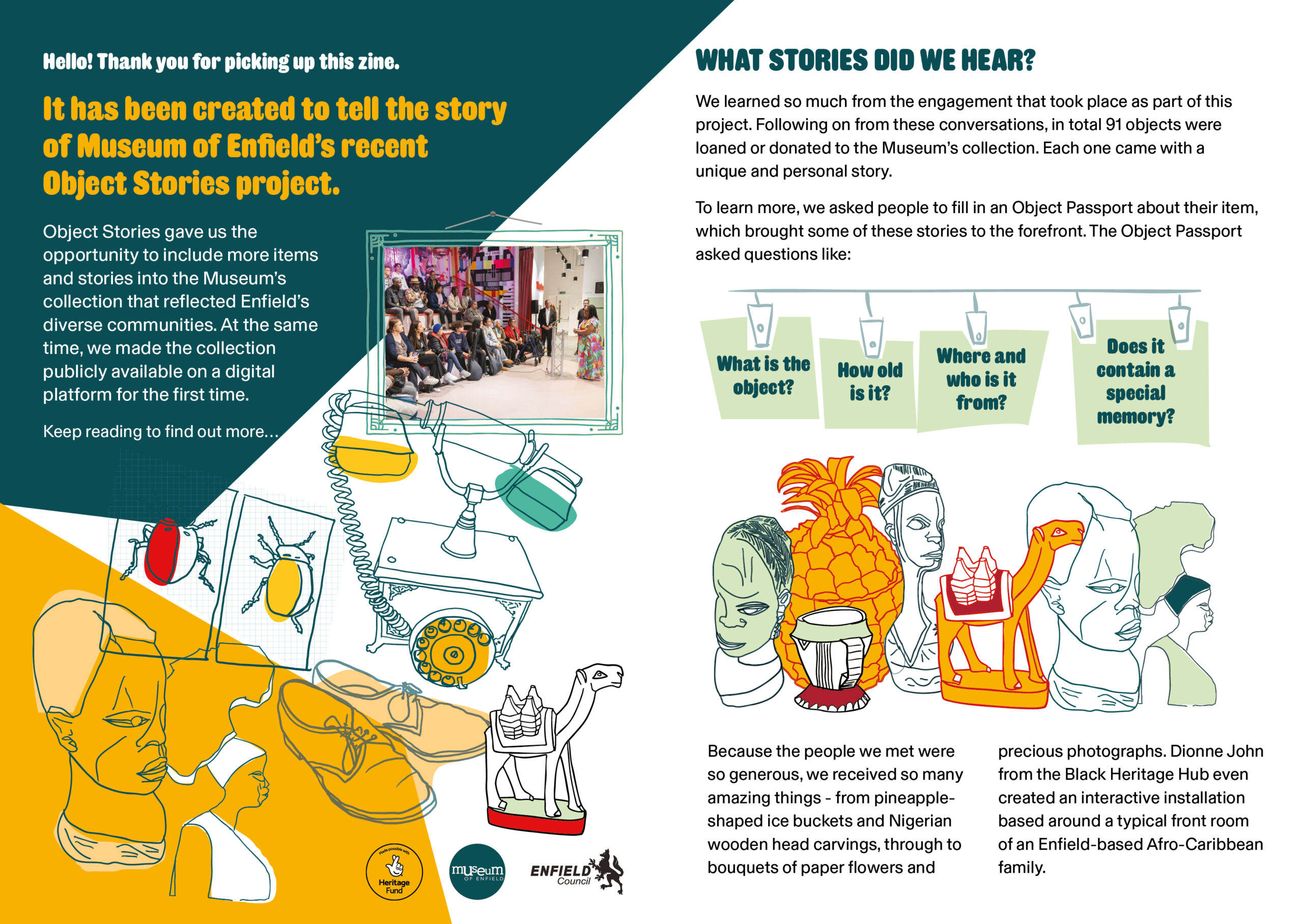 Hello! Thank you for picking up this zine.

It has been created to tell the story of Museum of Enfield's recent Object Stories project.

Object Stories gave us the opportunity to include more items and stories into the Museum's collection that reflected Enfield's diverse communities. At the same time, we made the collection publicly available on a digital platform for the first time.

Keep reading to find out more...

Made possible with Heritage Fund

museum OF ENFIELD

ENFIELD Council

WHAT STORIES DID WE HEAR?

We learned so much from the engagement that took place as part of this project. Following on from these conversations, in total 91 objects were loaned or donated to the Museum's collection. Each one came with a unique and personal story.

To learn more, we asked people to fill in an Object Passport about their item, which brought some of these stories to the forefront. The Object Passport asked questions like:

What is the object?

How old is it?

Where and who is it from?

Does it contain a special memory?

Because the people we met were so generous, we received so many amazing things - from pineapple-shaped ice buckets and Nigerian wooden head carvings, through to bouquets of paper flowers and precious photographs. Dionne John from the Black Heritage Hub even created an interactive installation based around a typical front room of an Enfield-based Afro-Caribbean family.